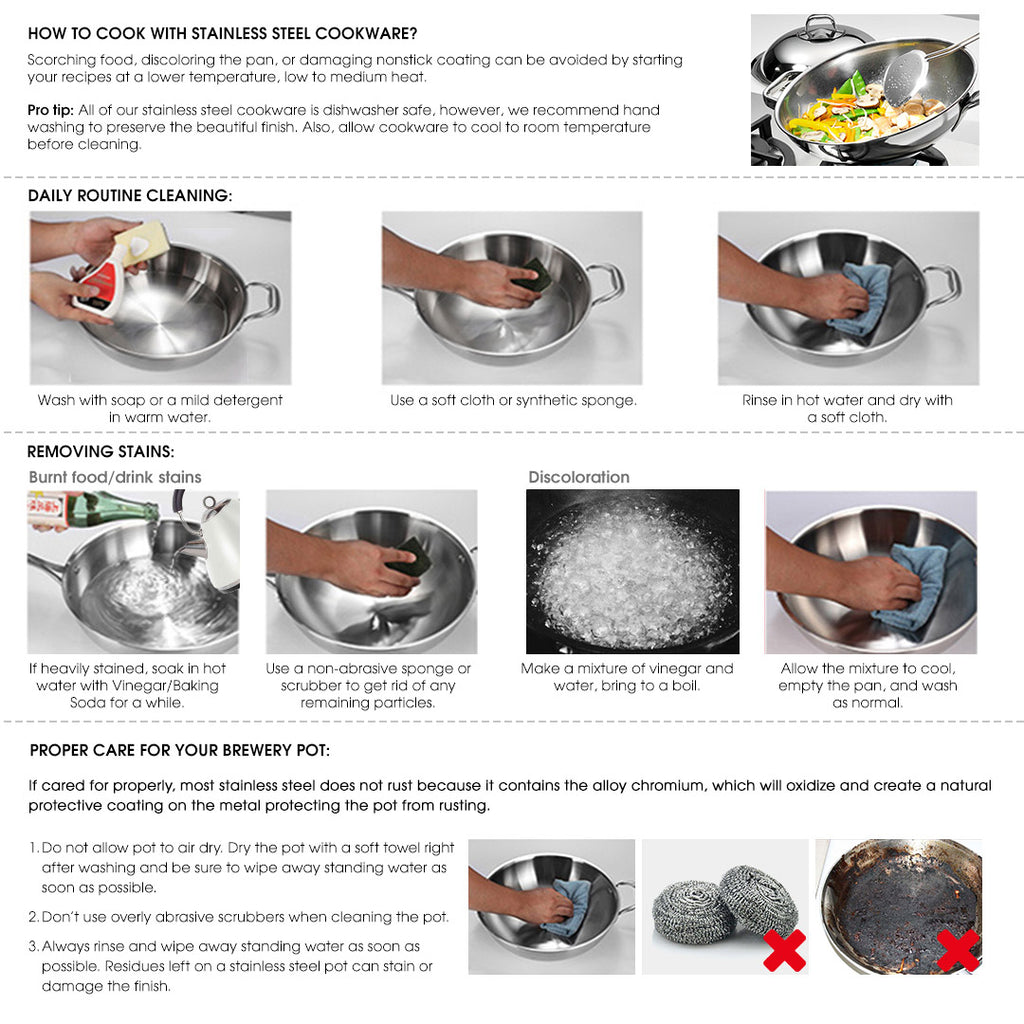 HOW TO COOK WITH STAINLESS STEEL COOKWARE?

Scorching food, discoloring the pan, or damaging nonstick coating can be avoided by starting your recipes at a lower temperature, low to medium heat.

Pro tip: All of our stainless steel cookware is dishwasher safe, however, we recommend hand washing to preserve the beautiful finish. Also, allow cookware to cool to room temperature before cleaning.

DAILY ROUTINE CLEANING:

Wash with soap or a mild detergent in warm water.

Use a soft cloth or synthetic sponge.

Rinse in hot water and dry with a soft cloth.

REMOVING STAINS:

Burnt food/drink stains

If heavily stained, soak in hot water with Vinegar/Baking Soda for a while.

Use a non-abrasive sponge or scrubber to get rid of any remaining particles.

Discoloration

Make a mixture of vinegar and water, bring to a boil.

Allow the mixture to cool, empty the pan, and wash as normal.

PROPER CARE FOR YOUR BREWERY POT:

If cared for properly, most stainless steel does not rust because it contains the alloy chromium, which will oxidize and create a natural protective coating on the metal protecting the pot from rusting.

1. Do not allow pot to air dry. Dry the pot with a soft towel right after washing and be sure to wipe away standing water as soon as possible.

2. Don't use overly abrasive scrubbers when cleaning the pot.

3. Always rinse and wipe away standing water as soon as possible. Residues left on a stainless steel pot can stain or damage the finish.