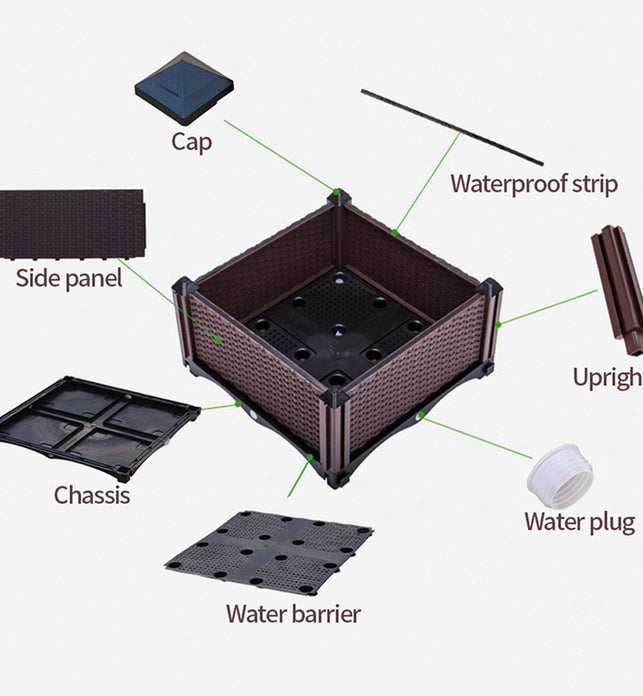 Cap

Waterproof strip

Side panel

Uprigh

Chassis

Water plug

Water barrier