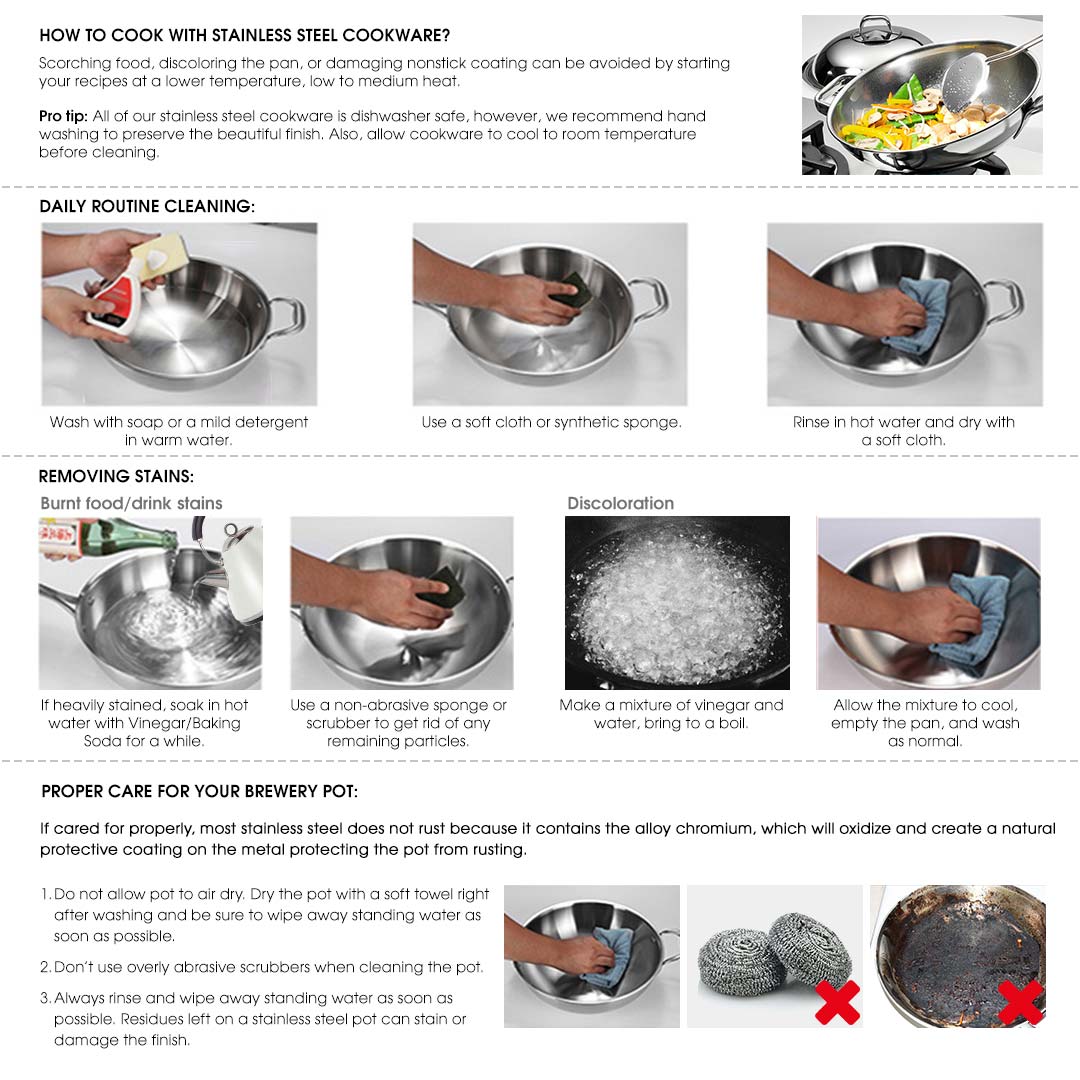 HOW TO COOK WITH STAINLESS STEEL COOKWARE?

Scorching food, discoloring the pan, or damaging nonstick coating can be avoided by starting your recipes at a lower temperature, low to medium heat.

Pro tip: All of our stainless steel cookware is dishwasher safe, however, we recommend hand washing to preserve the beautiful finish. Also, allow cookware to cool to room temperature before cleaning.

DAILY ROUTINE CLEANING:

Wash with soap or a mild detergent in warm water.

Use a soft cloth or synthetic sponge.

Rinse in hot water and dry with a soft cloth.

REMOVING STAINS:

Burnt food/drink stains

If heavily stained, soak in hot water with Vinegar/Baking Soda for a while.

Use a non-abrasive sponge or scrubber to get rid of any remaining particles.

Discoloration

Make a mixture of vinegar and water, bring to a boil.

Allow the mixture to cool, empty the pan, and wash as normal.

PROPER CARE FOR YOUR BREWERY POT:

If cared for properly, most stainless steel does not rust because it contains the alloy chromium, which will oxidize and create a natural protective coating on the metal protecting the pot from rusting.

1. Do not allow pot to air dry. Dry the pot with a soft towel right after washing and be sure to wipe away standing water as soon as possible.

2. Don't use overly abrasive scrubbers when cleaning the pot.

3. Always rinse and wipe away standing water as soon as possible. Residues left on a stainless steel pot can stain or damage the finish.